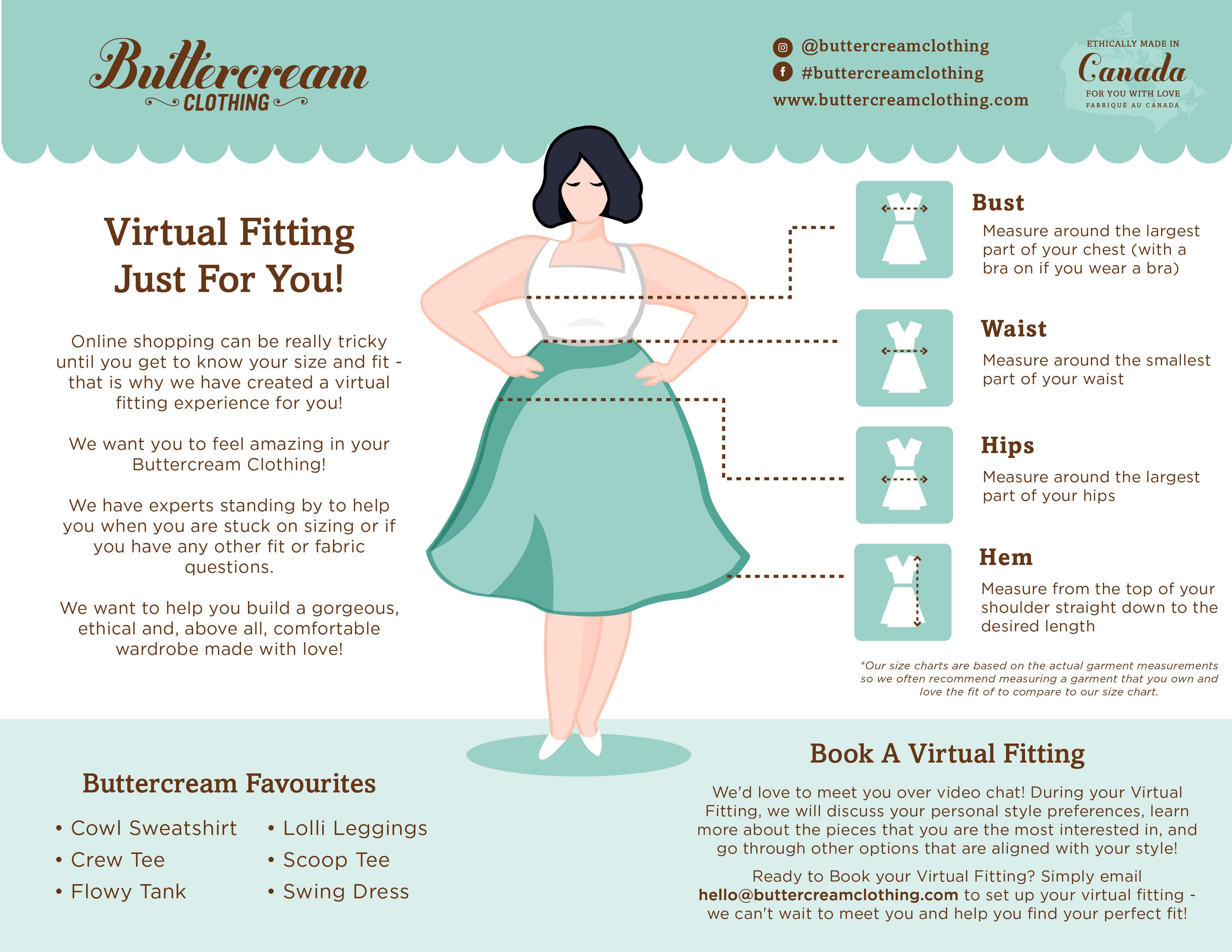 Buttercream CLOTHING

@buttercreamclothing
#buttercreamclothing
www.buttercreamclothing.com

ETHICALLY MADE IN Canada FOR YOU WITH LOVE FABRIQUÉ AU CANADA

Virtual Fitting Just For You!

Online shopping can be really tricky until you get to know your size and fit - that is why we have created a virtual fitting experience for you!

We want you to feel amazing in your Buttercream Clothing!

We have experts standing by to help you when you are stuck on sizing or if you have any other fit or fabric questions.

We want to help you build a gorgeous, ethical and, above all, comfortable wardrobe made with love!

Bust
Measure around the largest part of your chest (with a bra on if you wear a bra)

Waist
Measure around the smallest part of your waist

Hips
Measure around the largest part of your hips

Hem
Measure from the top of your shoulder straight down to the desired length

*Our size charts are based on the actual garment measurements so we often recommend measuring a garment that you own and love the fit of to compare to our size chart.

Buttercream Favourites

• Cowl Sweatshirt
• Crew Tee
• Flowy Tank
• Lolli Leggings
• Scoop Tee
• Swing Dress

Book A Virtual Fitting

We'd love to meet you over video chat! During your Virtual Fitting, we will discuss your personal style preferences, learn more about the pieces that you are the most interested in, and go through other options that are aligned with your style!

Ready to Book your Virtual Fitting? Simply email hello@buttercreamclothing.com to set up your virtual fitting - we can't wait to meet you and help you find your perfect fit!